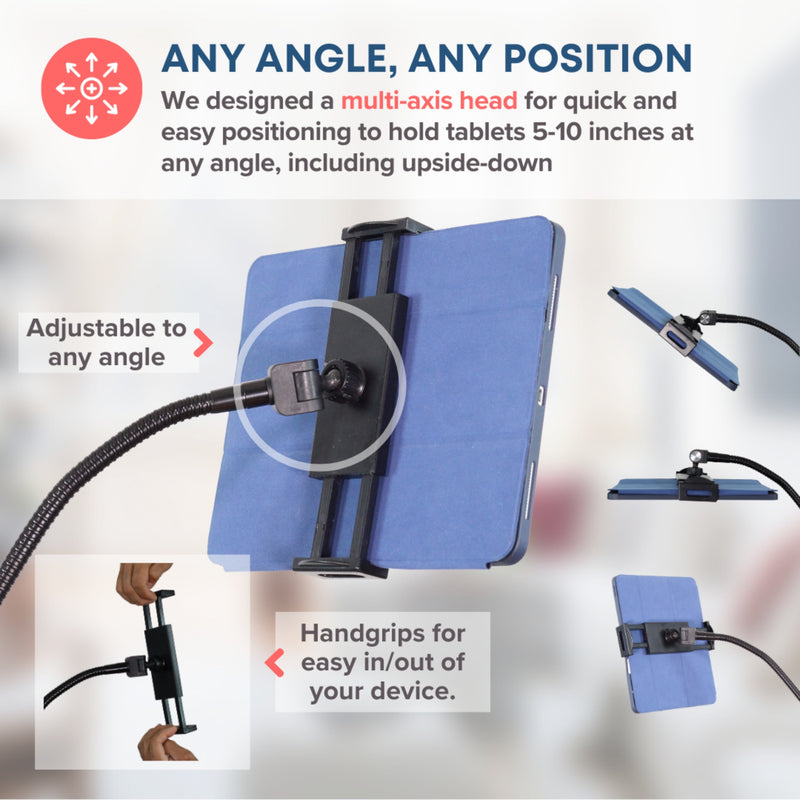 ANY ANGLE, ANY POSITION

We designed a multi-axis head for quick and easy positioning to hold tablets 5-10 inches at any angle, including upside-down

Adjustable to any angle

Handgrips for easy in/out of your device.